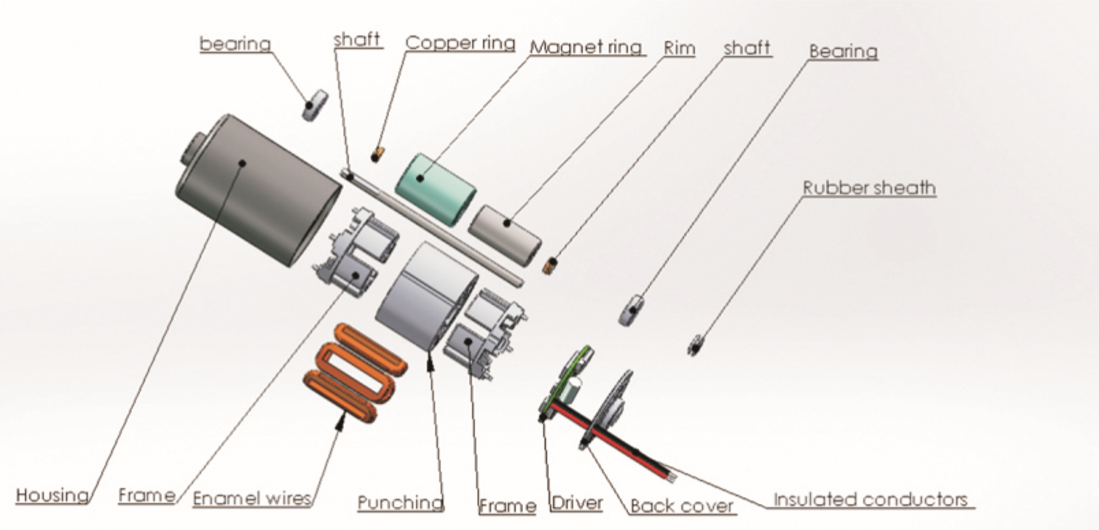 bearing
shaft
Copper ring
Magnet ring
Rim
shaft
Bearing
Rubber sheath
Housing
Frame
Enamel wires
Punching
Frame
Driver
Back cover
Insulated conductors